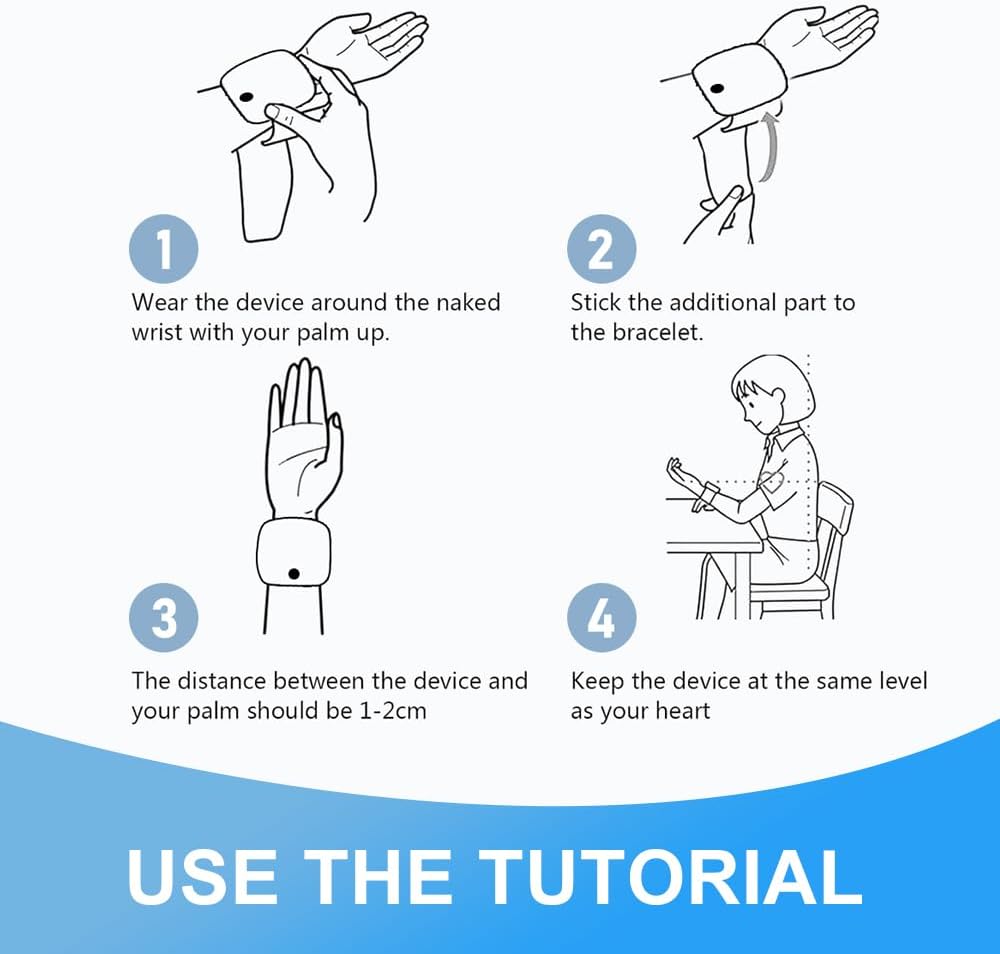 1
Wear the device around the naked wrist with your palm up.

2
Stick the additional part to the bracelet.

3
The distance between the device and your palm should be 1-2cm

4
Keep the device at the same level as your heart

USE THE TUTORIAL