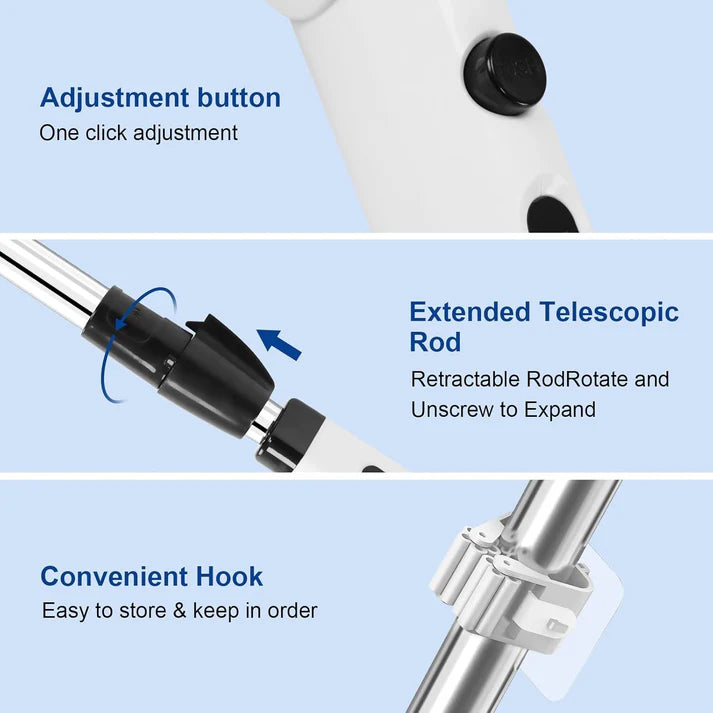 Adjustment button
One click adjustment

Extended Telescopic Rod
Retractable RodRotate and Unscrew to Expand

Convenient Hook
Easy to store & keep in order