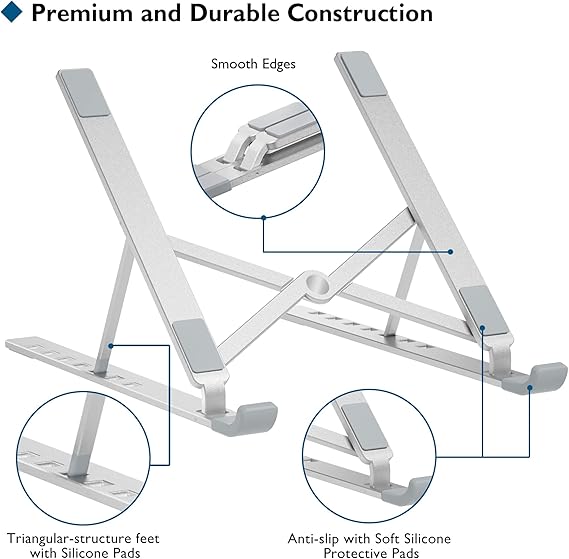 Premium and Durable Construction

Smooth Edges

Triangular-structure feet with Silicone Pads

Anti-slip with Soft Silicone Protective Pads