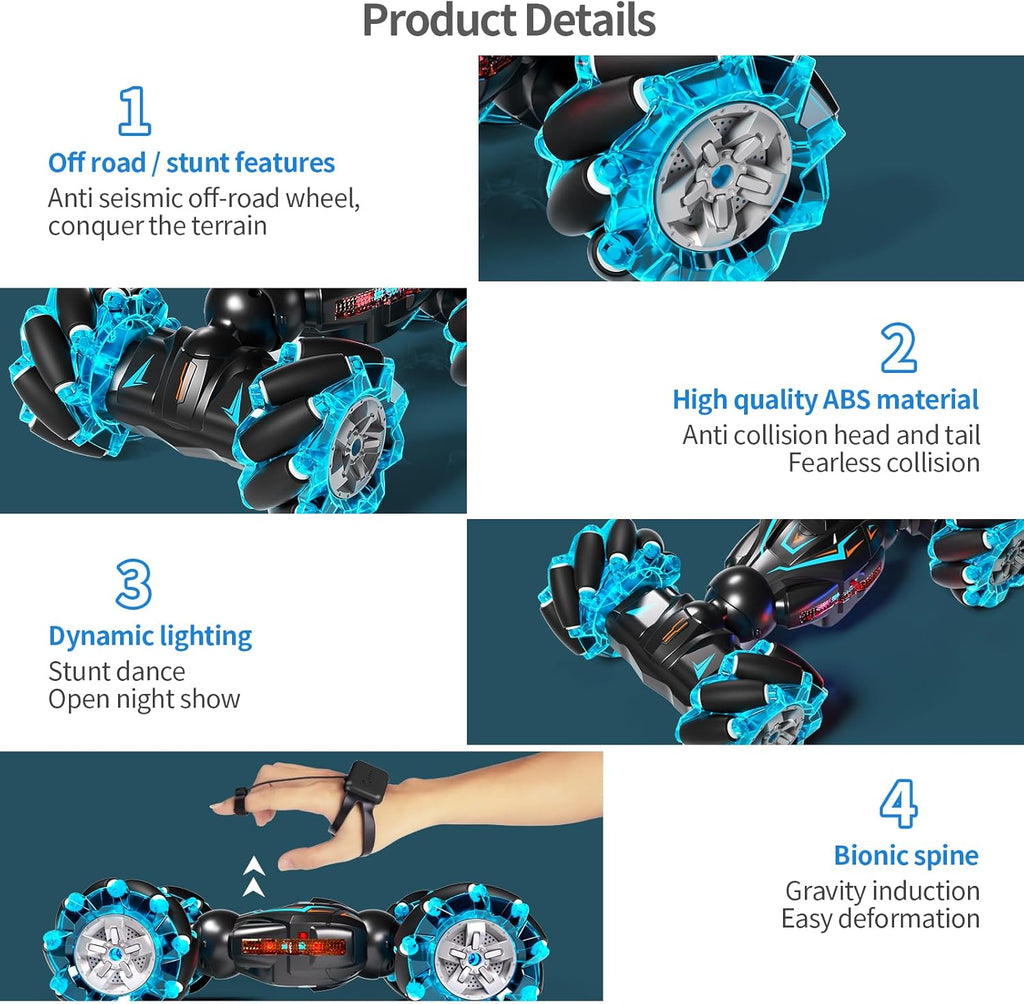 Product Details

1
Off road / stunt features
Anti seismic off-road wheel, conquer the terrain

2
High quality ABS material
Anti collision head and tail
Fearless collision

3
Dynamic lighting
Stunt dance
Open night show

4
Bionic spine
Gravity induction
Easy deformation