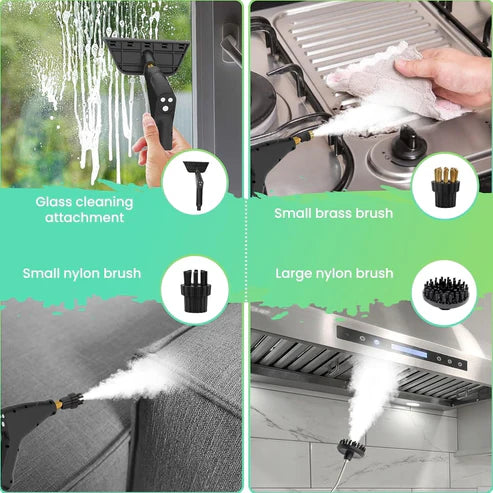 Glass cleaning attachment

Small brass brush

Small nylon brush

Large nylon brush