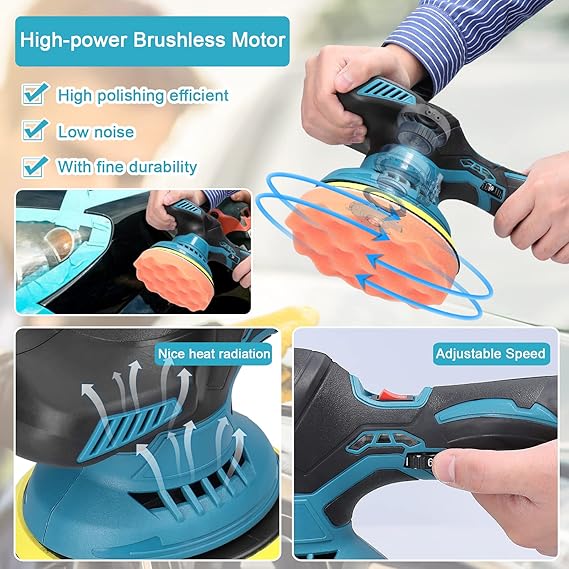 High-power Brushless Motor

High polishing efficient

Low noise

With fine durability

Nice heat radiation

Adjustable Speed

6